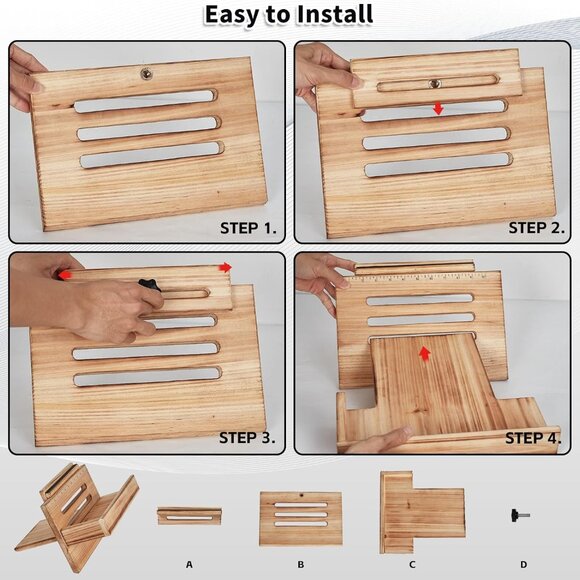 Easy to Install

STEP 1.

STEP 2.

STEP 3.

STEP 4.

A

B

C

D